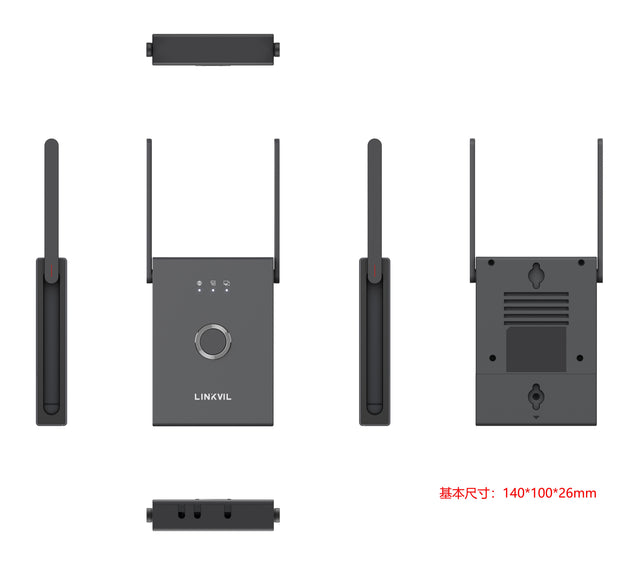 LINKVIL

基本尺寸：140*100*26mm