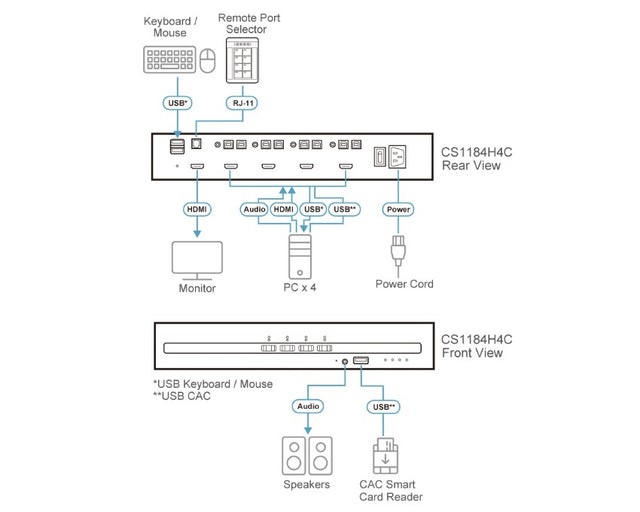 Keyboard / Mouse

Remote Port Selector

USB*

RJ-11

CS1184H4C Rear View

HDMI

Audio

HDMI

USB*

USB**

Power

Monitor

PC x 4

Power Cord

CS1184H4C Front View

*USB Keyboard / Mouse
**USB CAC

Audio

USB**

Speakers

CAC Smart Card Reader