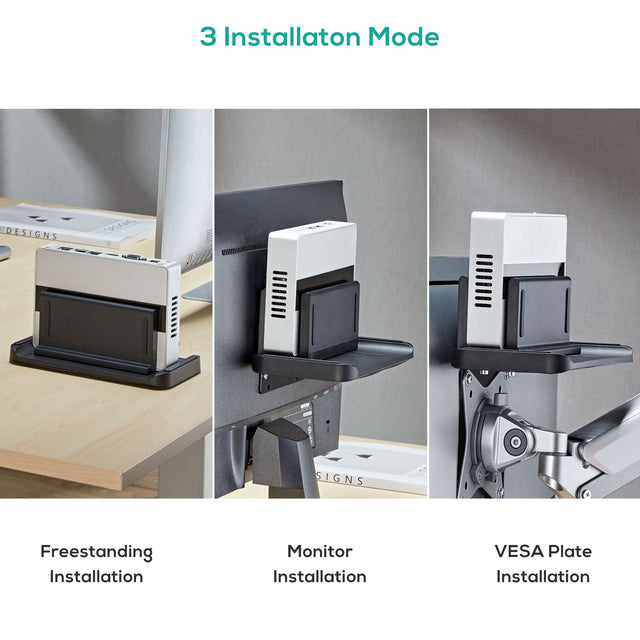 3 Installaton Mode

DESIGNS

SIGNS

Freestanding Installation

Monitor Installation

VESA Plate Installation