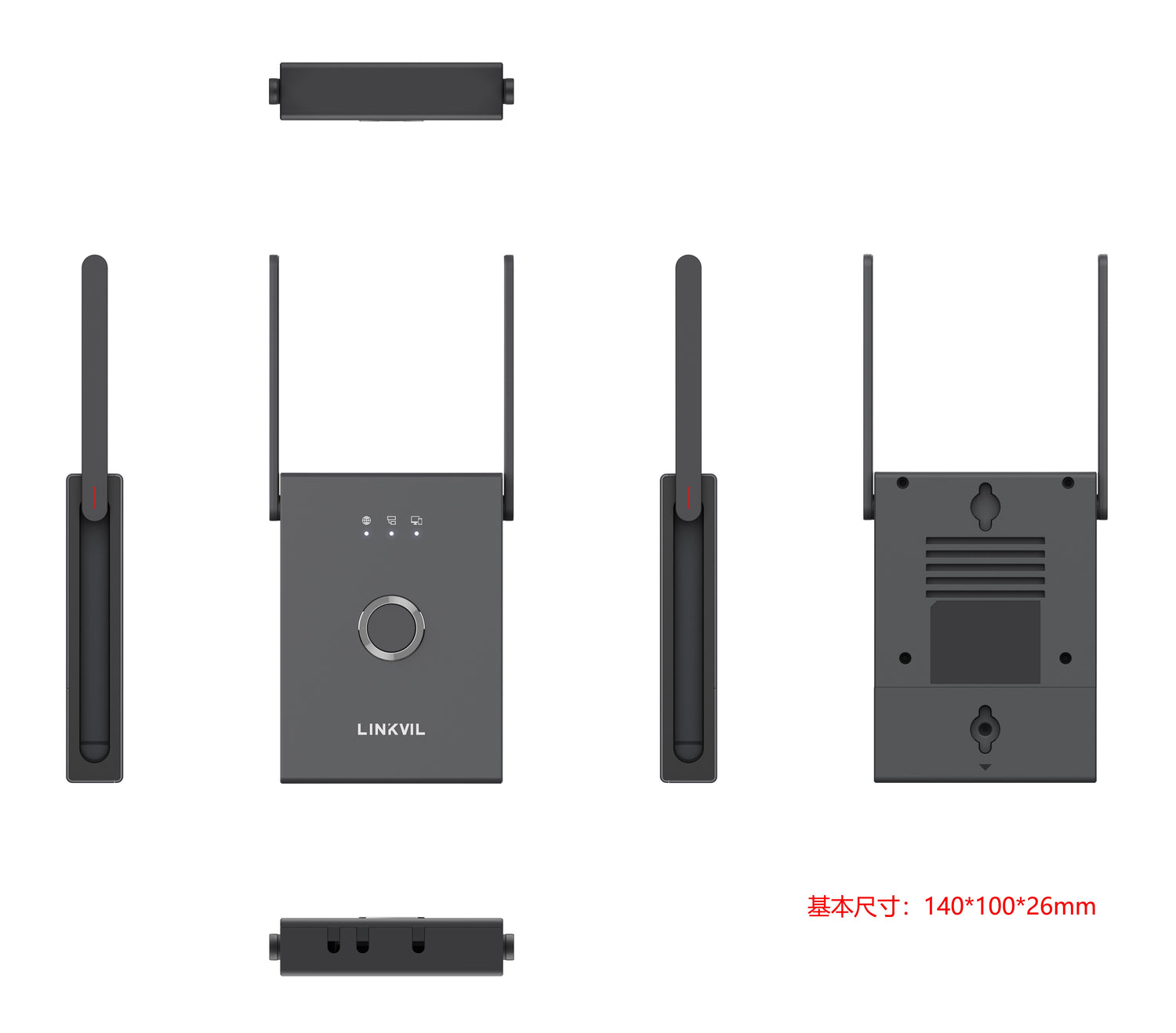 LINKVIL

基本尺寸：140*100*26mm