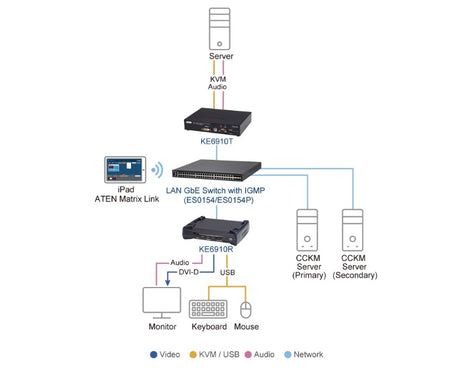 Server
KVM
Audio
KE6910T
iPad
ATEN Matrix Link
LAN GbE Switch with IGMP
(ES0154/ES0154P)
KE6910R
Audio
DVI-D
USB
CCKM
Server
(Primary)
CCKM
Server
(Secondary)
Monitor
Keyboard
Mouse
Video
KVM / USB
Audio
Network