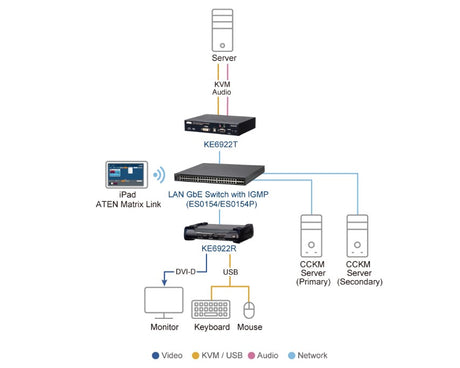 Server

KVM
Audio

KE6922T

iPad
ATEN Matrix Link

LAN GbE Switch with IGMP
(ES0154/ES0154P)

KE6922R

DVI-D

USB

CCKM
Server
(Primary)

CCKM
Server
(Secondary)

Monitor

Keyboard

Mouse

Video KVM / USB Audio Network