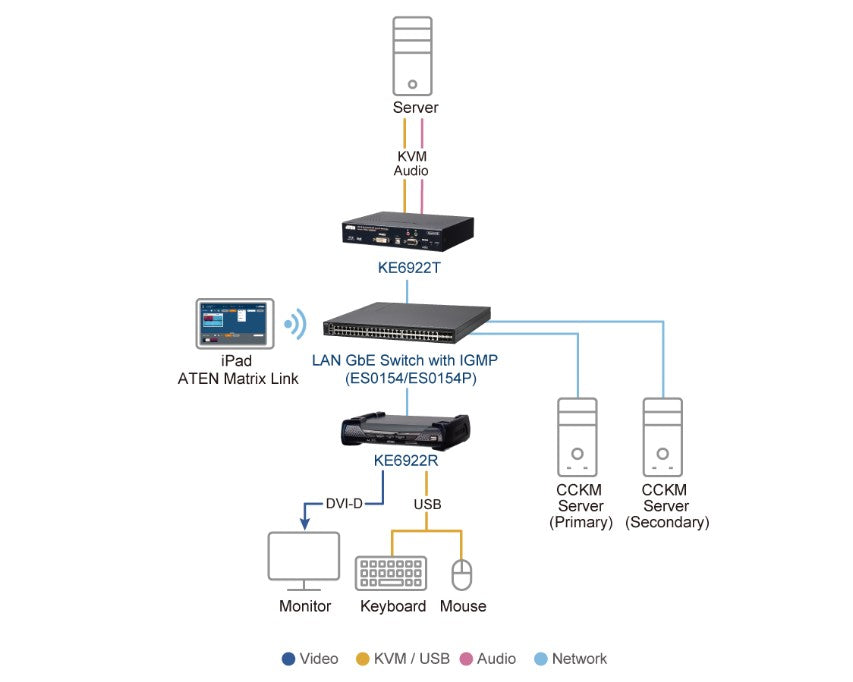 Server

KVM
Audio

KE6922T

iPad
ATEN Matrix Link

LAN GbE Switch with IGMP
(ES0154/ES0154P)

KE6922R

DVI-D

USB

CCKM
Server
(Primary)

CCKM
Server
(Secondary)

Monitor

Keyboard

Mouse

Video KVM / USB Audio Network