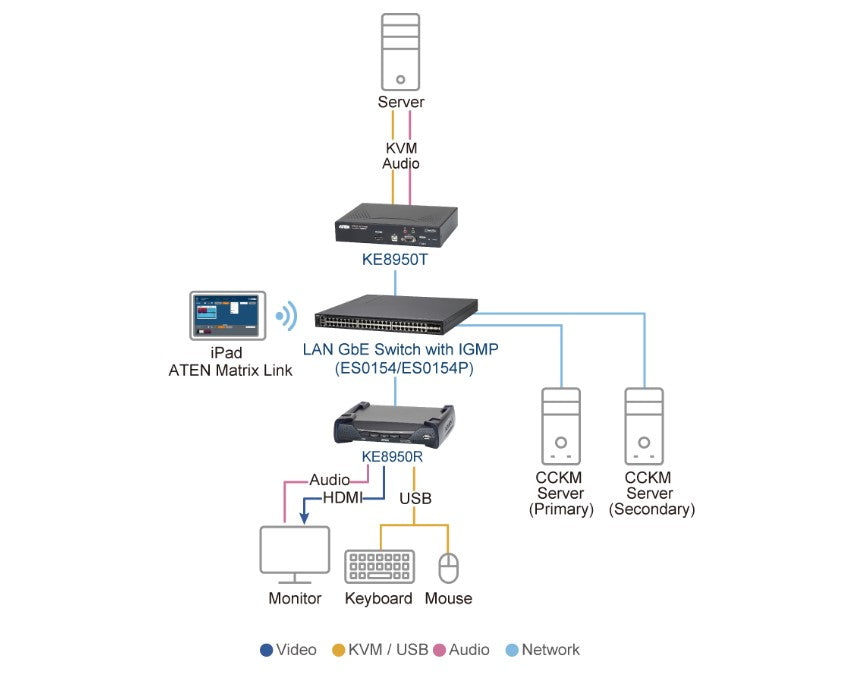 Server

KVM
Audio

KE8950T

iPad
ATEN Matrix Link

LAN GbE Switch with IGMP
(ES0154/ES0154P)

KE8950R

Audio
HDMI
USB

CCKM
Server
(Primary)

CCKM
Server
(Secondary)

Monitor
Keyboard
Mouse

Video KVM / USB Audio Network