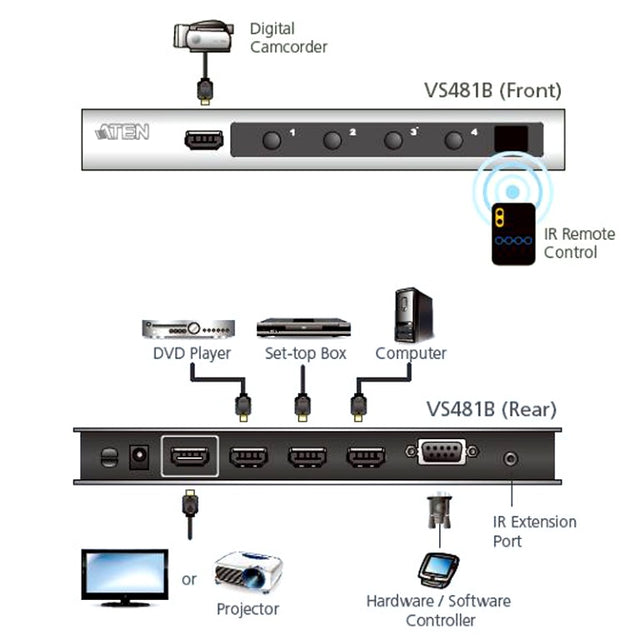 Digital Camcorder

VS481B (Front)

ATEN

1 2 3 4

IR Remote Control

DVD Player

Set-top Box

Computer

VS481B (Rear)

IR Extension Port

or

Projector

Hardware / Software Controller