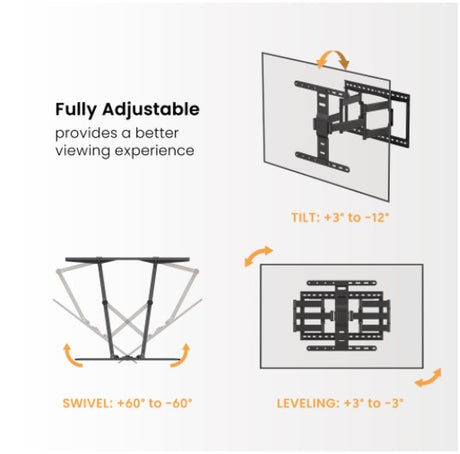 Fully Adjustable
provides a better viewing experience

TILT: +3° to -12°

SWIVEL: +60° to -60°

LEVELING: +3° to -3°