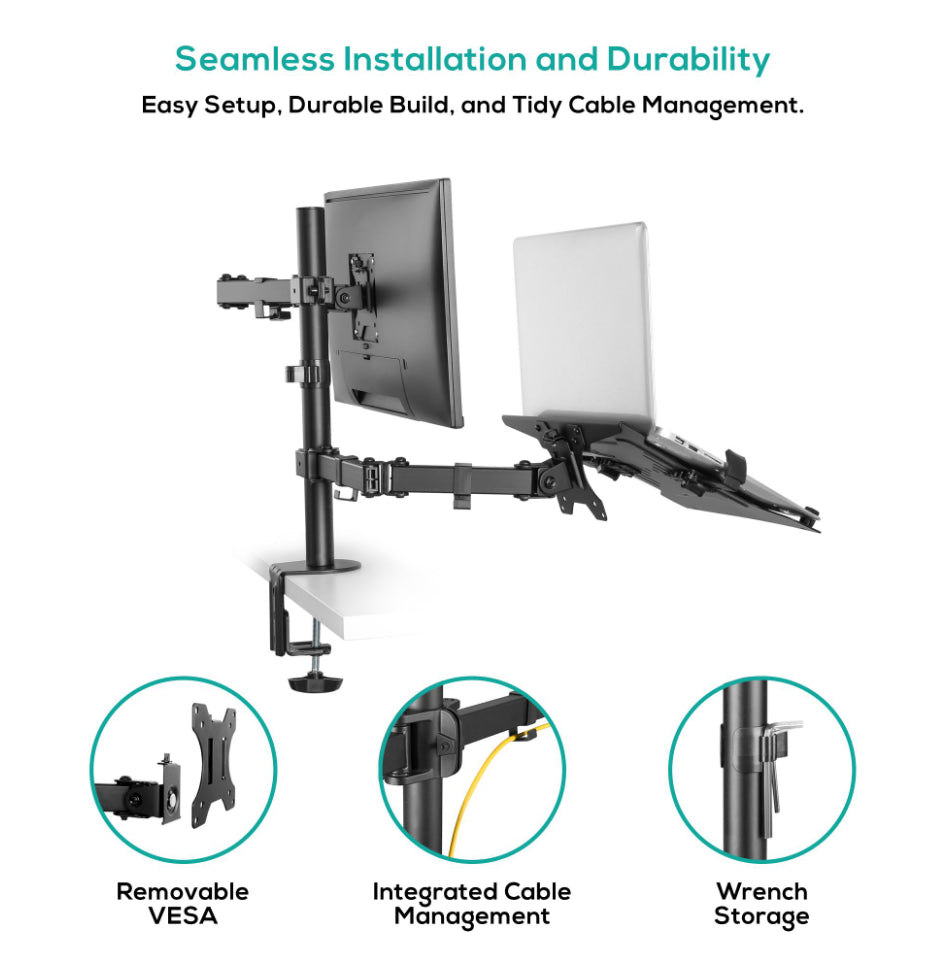 Seamless Installation and Durability

Easy Setup, Durable Build, and Tidy Cable Management.

Removable VESA

Integrated Cable Management

Wrench Storage