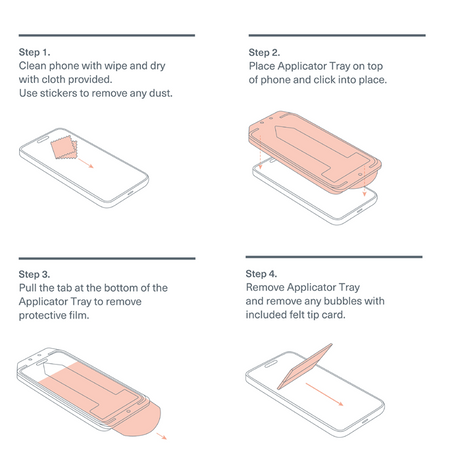 Step 1.
Clean phone with wipe and dry with cloth provided.
Use stickers to remove any dust.

Step 2.
Place Applicator Tray on top of phone and click into place.

Step 3.
Pull the tab at the bottom of the Applicator Tray to remove protective film.

Step 4.
Remove Applicator Tray and remove any bubbles with included felt tip card.