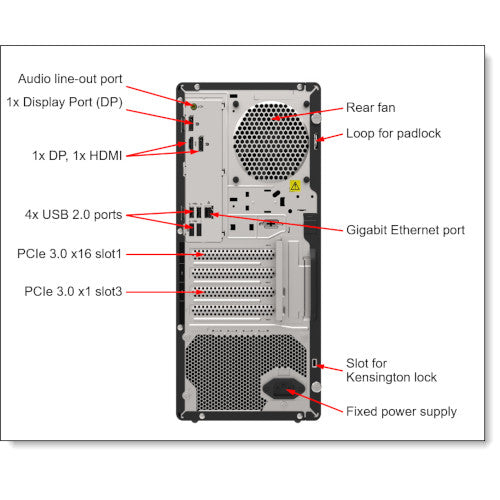 Audio line-out port

1x Display Port (DP)

1x DP, 1x HDMI

4x USB 2.0 ports

PCIe 3.0 x16 slot1

PCIe 3.0 x1 slot3

Rear fan

Loop for padlock

Gigabit Ethernet port

Slot for Kensington lock

Fixed power supply