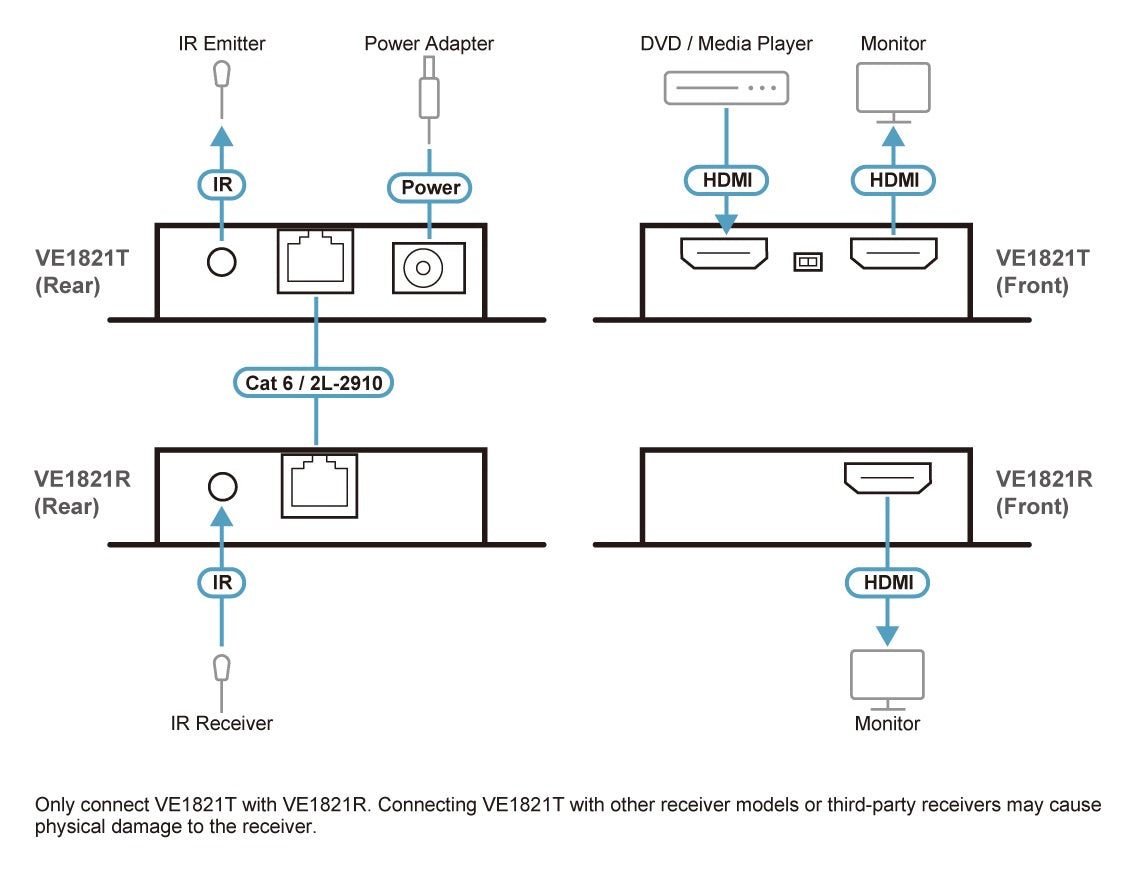 IR Emitter
Power Adapter
DVD / Media Player
Monitor
IR
Power
HDMI
HDMI
VE1821T (Rear)
VE1821T (Front)
Cat 6 / 2L-2910
VE1821R (Rear)
VE1821R (Front)
IR
HDMI
IR Receiver
Monitor

Only connect VE1821T with VE1821R. Connecting VE1821T with other receiver models or third-party receivers may cause physical damage to the receiver.