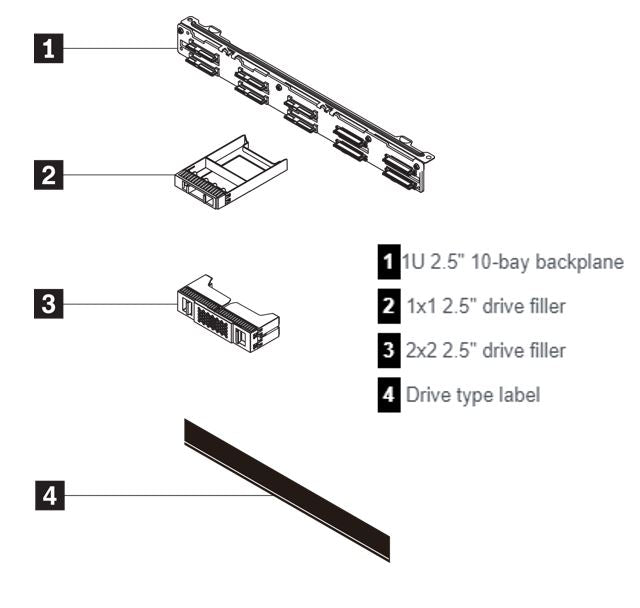 1

2

3

4

1 1U 2.5" 10-bay backplane

2 1x1 2.5" drive filler

3 2x2 2.5" drive filler

4 Drive type label