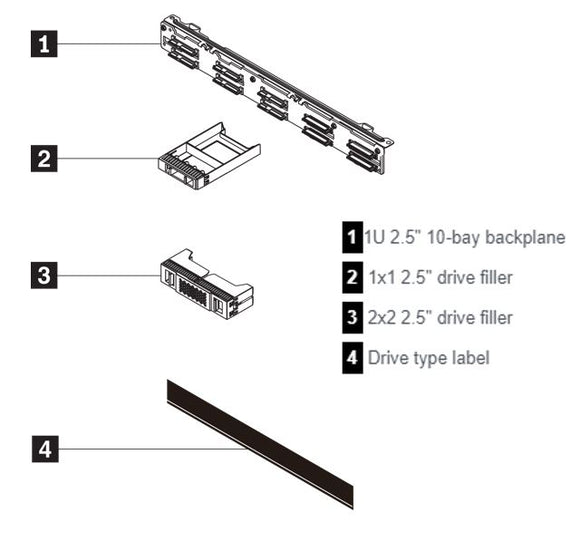 1

2

3

4

1 1U 2.5" 10-bay backplane

2 1x1 2.5" drive filler

3 2x2 2.5" drive filler

4 Drive type label