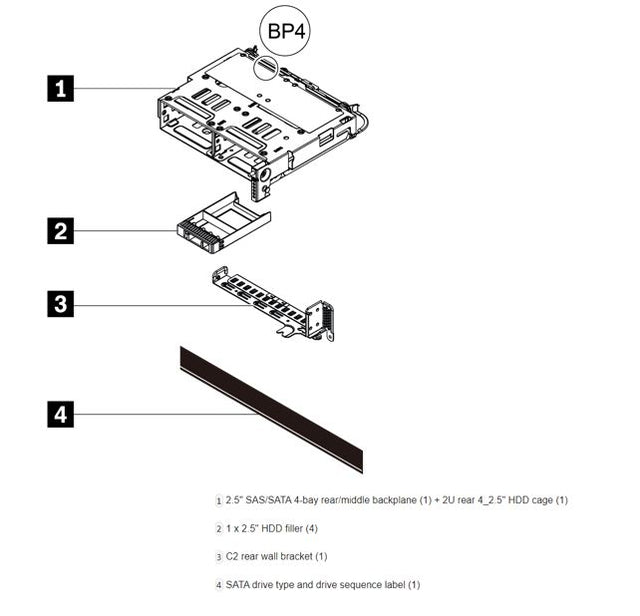 BP4

1

2

3

4

1 2.5" SAS/SATA 4-bay rear/middle backplane (1) + 2U rear 4_2.5" HDD cage (1)

2 1 x 2.5" HDD filler (4)

3 C2 rear wall bracket (1)

4 SATA drive type and drive sequence label (1)